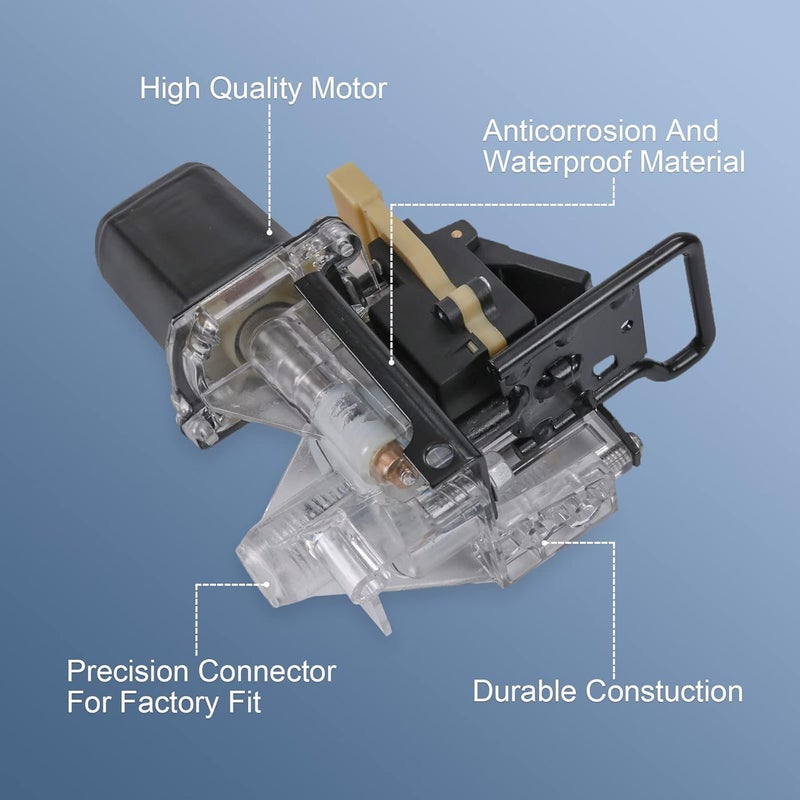 High Quality Motor

Anticorrosion And Waterproof Material

Precision Connector For Factory Fit

Durable Constuction